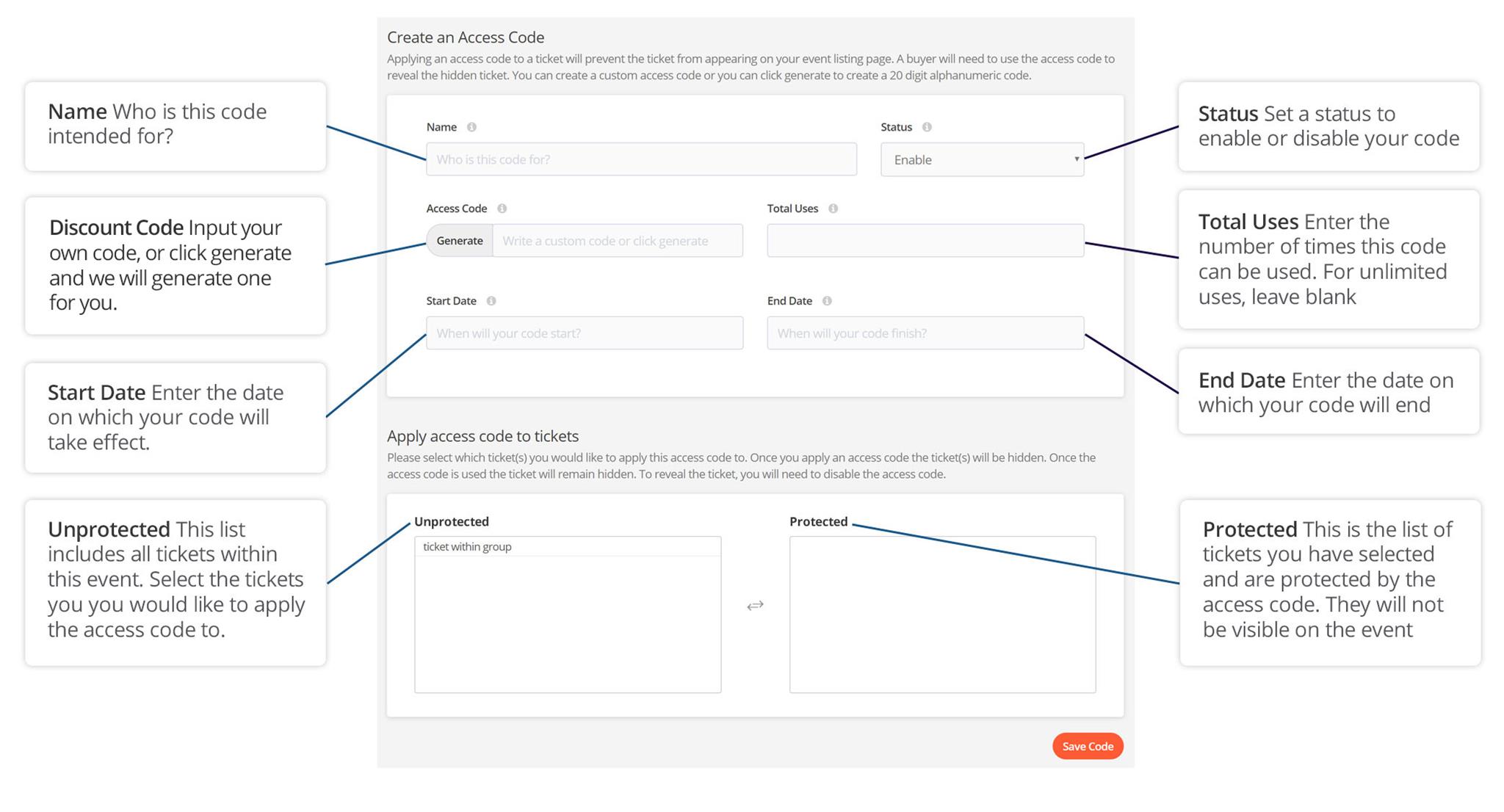 Name Who is this code intended for?

Discount Code Input your own code, or click generate and we will generate one for you.

Start Date Enter the date on which your code will take effect.

Unprotected This list includes all tickets within this event. Select the tickets you you would like to apply the access code to.

Create an Access Code

Applying an access code to a ticket will prevent the ticket from appearing on your event listing page. A buyer will need to use the access code to reveal the hidden ticket. You can create a custom access code or you can click generate to create a 20 digit alphanumeric code.

Name

Who is this code for?

Status

Enable

Access Code

Generate

Write a custom code or click generate

Total Uses

Start Date

When will your code start?

End Date

When will your code finish?

Apply access code to tickets

Please select which ticket(s) you would like to apply this access code to. Once you apply an access code the ticket(s) will be hidden. Once the access code is used the ticket will remain hidden. To reveal the ticket, you will need to disable the access code.

Unprotected

ticket within group

Protected

Save Code

Status Set a status to enable or disable your code

Total Uses Enter the number of times this code can be used. For unlimited uses, leave blank

End Date Enter the date on which your code will end

Protected This is the list of tickets you have selected and are protected by the access code. They will not be visible on the event